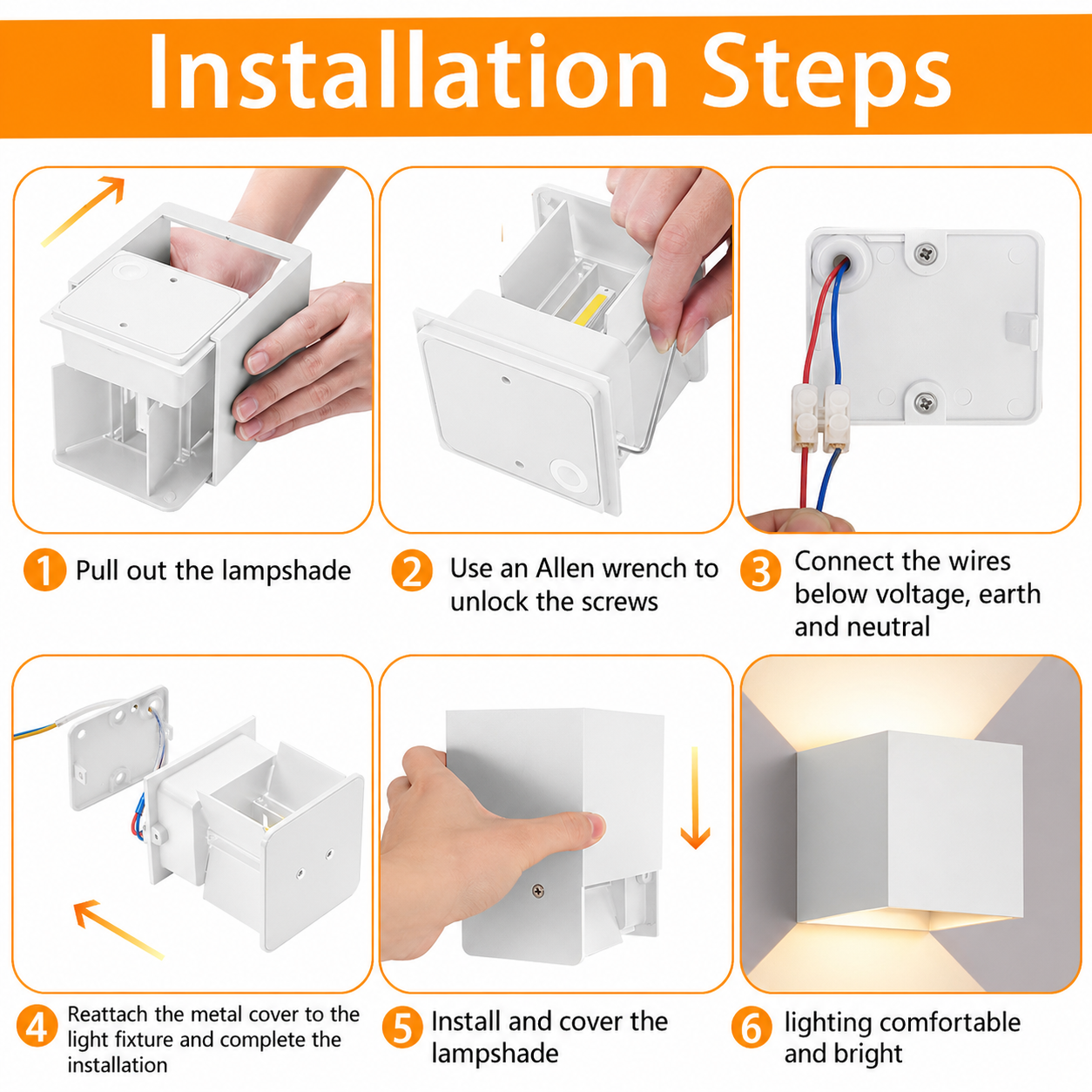 Installation Steps

1 Pull out the lampshade

2 Use an Allen wrench to unlock the screws

3 Connect the wires below voltage, earth and neutral

4 Reattach the metal cover to the light fixture and complete the installation

5 Install and cover the lampshade

6 lighting comfortable and bright